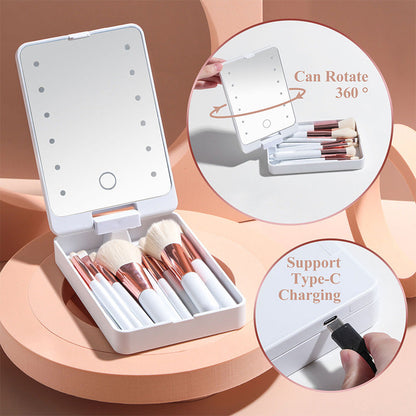 Can Rotate 360 °

Support Type-C Charging