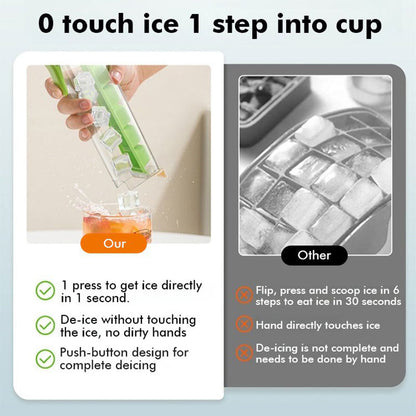 0 touch ice 1 step into cup

Our

1 press to get ice directly in 1 second.

De-ice without touching the ice, no dirty hands

Push-button design for complete deicing

Other

Flip, press and scoop ice in 6 steps to eat ice in 30 seconds

Hand directly touches ice

De-icing is not complete and needs to be done by hand