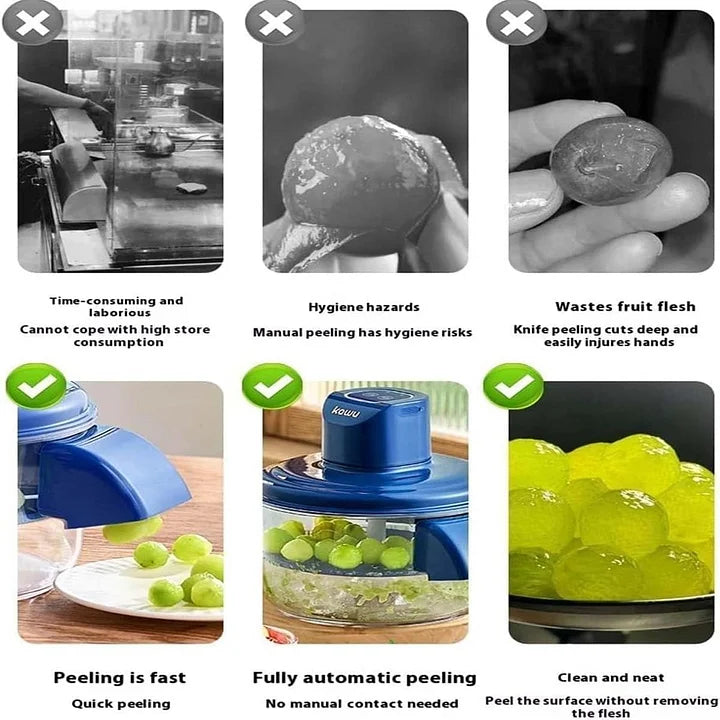 Time-consuming and laborious
Cannot cope with high store consumption

Hygiene hazards
Manual peeling has hygiene risks

Wastes fruit flesh
Knife peeling cuts deep and easily injures hands

kowu

Peeling is fast
Quick peeling

Fully automatic peeling
No manual contact needed

Clean and neat
Peel the surface without removing the flesh