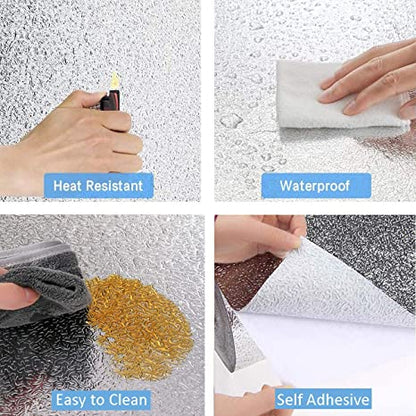 Heat Resistant

Waterproof

Easy to Clean

Self Adhesive