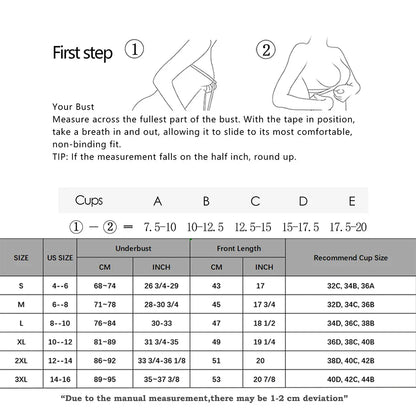 First step ①

②

Your Bust
Measure across the fullest part of the bust. With the tape in position, take a breath in and out, allowing it to slide to its most comfortable, non-binding fit.
TIP: If the measurement falls on the half inch, round up.

| Cups | A | B | C | D | E |
|---|---|---|---|---|---|
| ① − ② = | 7.5-10 | 10-12.5 | 12.5-15 | 15-17.5 | 17.5-20 |

| SIZE | US SIZE | Underbust CM | Underbust INCH | Front Length CM | Front Length INCH | Recommend Cup Size |
|---|---|---|---|---|---|---|
| S | 4--6 | 68~74 | 26 3/4-29 | 43 | 17 | 32C, 34B, 36A |
| M | 6--8 | 71~78 | 28-30 3/4 | 45 | 17 3/4 | 32D, 34C, 36B |
| L | 8--10 | 76~84 | 30-33 | 47 | 18 1/2 | 34D, 36C, 38B |
| XL | 10--12 | 81~89 | 31 3/4-35 | 49 | 19 1/4 | 36D, 38C, 40B |
| 2XL | 12--14 | 86~92 | 33 3/4-36 1/8 | 51 | 20 | 38D, 40C, 42B |
| 3XL | 14-16 | 89~95 | 35~37 3/8 | 53 | 20 7/8 | 40D, 42C, 44B |

"Due to the manual measurement,there may be 1-2 cm deviation"