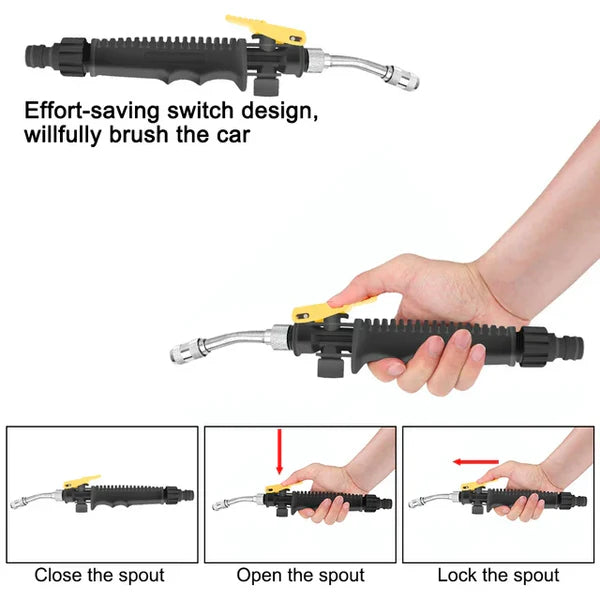 Effort-saving switch design, willfully brush the car

Close the spout

Open the spout

Lock the spout