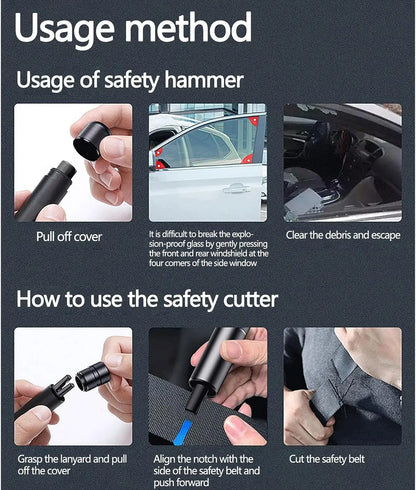 Usage method

Usage of safety hammer

Pull off cover

It is difficult to break the explosion-proof glass by gently pressing the front and rear windshield at the four corners of the side window

Clear the debris and escape

How to use the safety cutter

Grasp the lanyard and pull off the cover

Align the notch with the side of the safety belt and push forward

Cut the safety belt