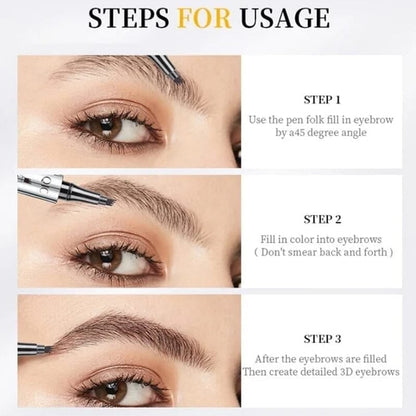 STEPS FOR USAGE

STEP 1

Use the pen folk fill in eyebrow by a45 degree angle

STEP 2

Fill in color into eyebrows ( Don't smear back and forth )

STEP 3

After the eyebrows are filled Then create detailed 3D eyebrows