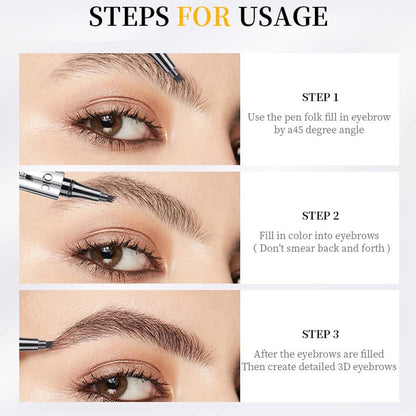 STEPS FOR USAGE

STEP 1
Use the pen folk fill in eyebrow by a45 degree angle

STEP 2
Fill in color into eyebrows ( Don't smear back and forth )

STEP 3
After the eyebrows are filled Then create detailed 3D eyebrows