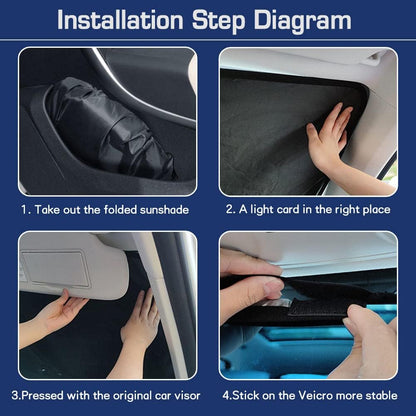 Installation Step Diagram

1. Take out the folded sunshade

2. A light card in the right place

3.Pressed with the original car visor

4.Stick on the Veicro more stable