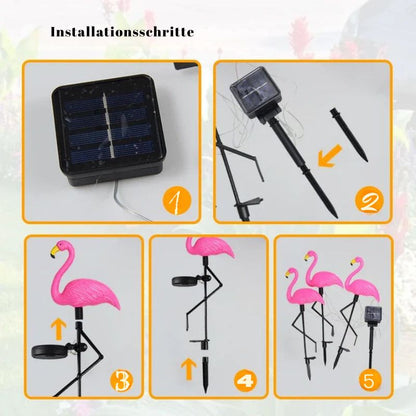 Installationsschritte

1

2

3

4

5