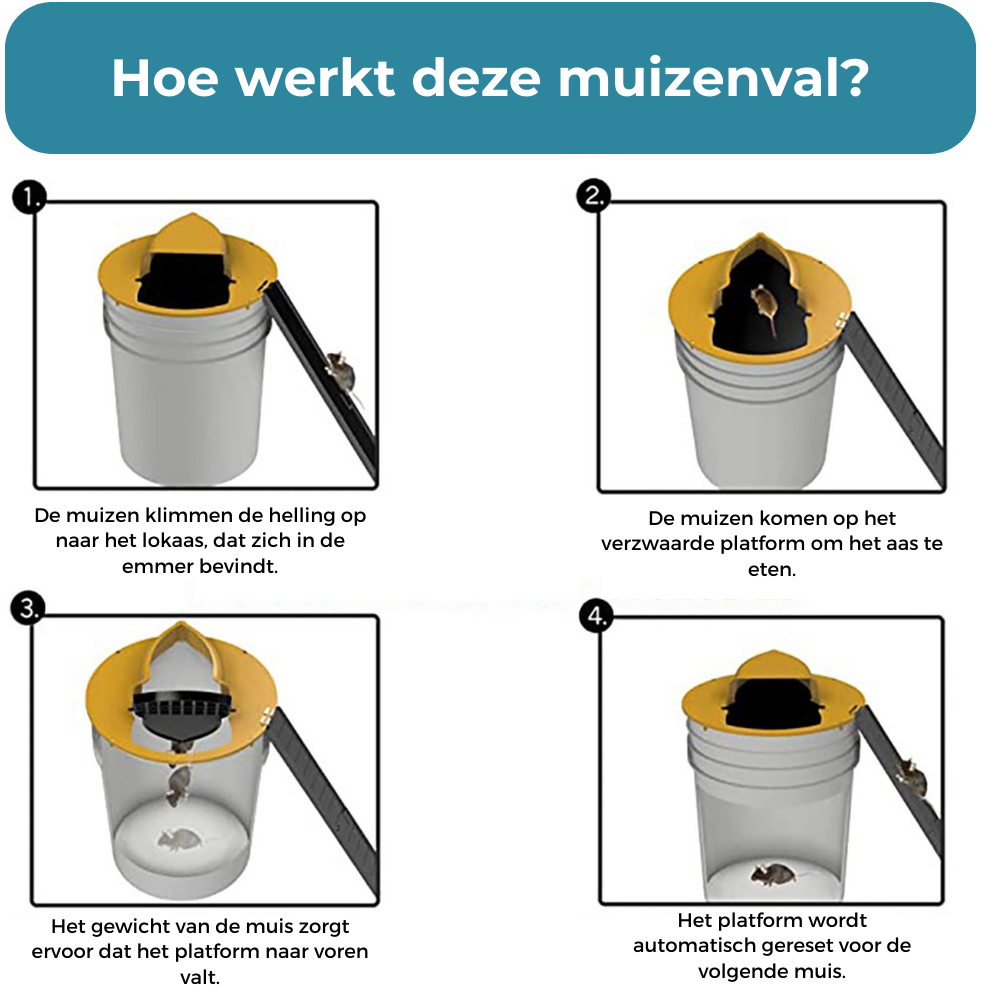 Hoe werkt deze muizenval?

1.

De muizen klimmen de helling op naar het lokaas, dat zich in de emmer bevindt.

2.

De muizen komen op het verzwaarde platform om het aas te eten.

3.

Het gewicht van de muis zorgt ervoor dat het platform naar voren valt.

4.

Het platform wordt automatisch gereset voor de volgende muis.