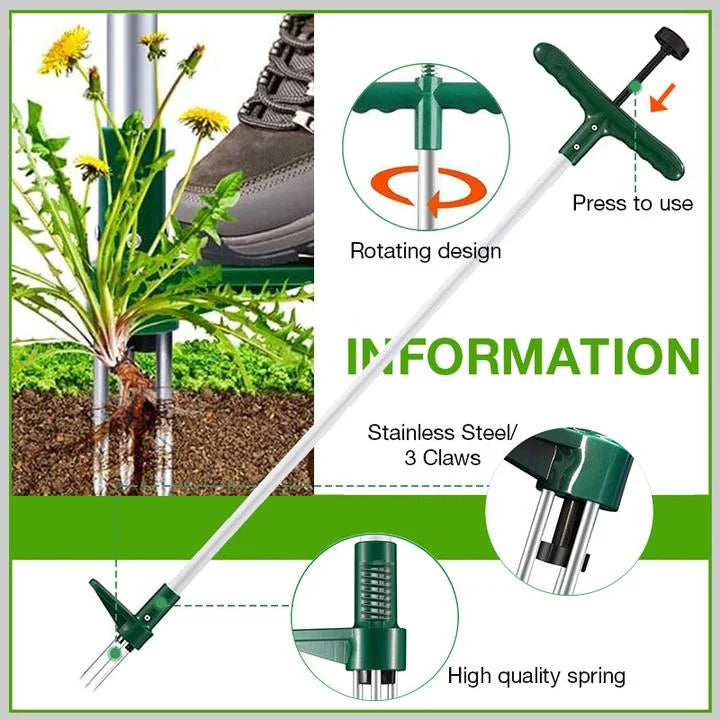 Press to use

Rotating design

INFORMATION

Stainless Steel/
3 Claws

High quality spring