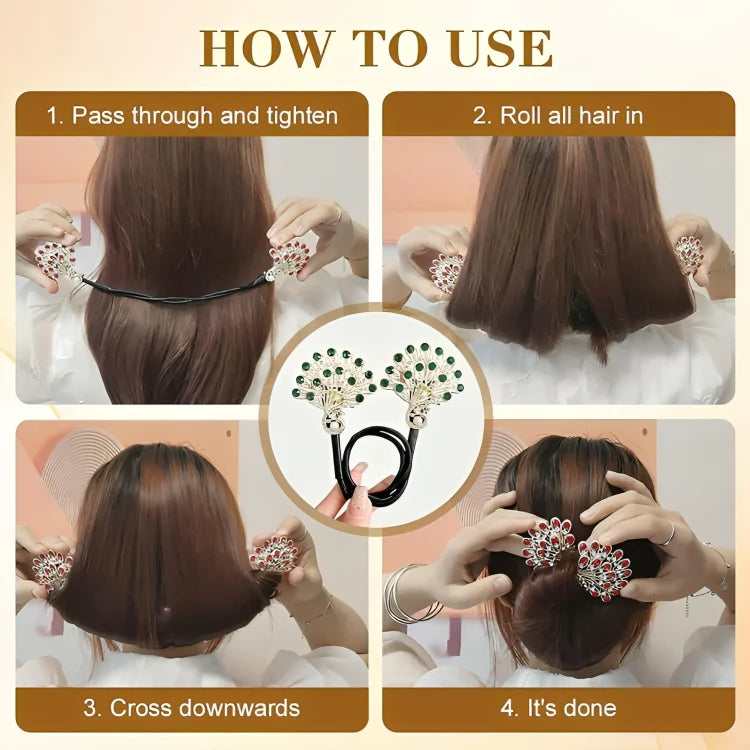 HOW TO USE

1. Pass through and tighten

2. Roll all hair in

3. Cross downwards

4. It's done